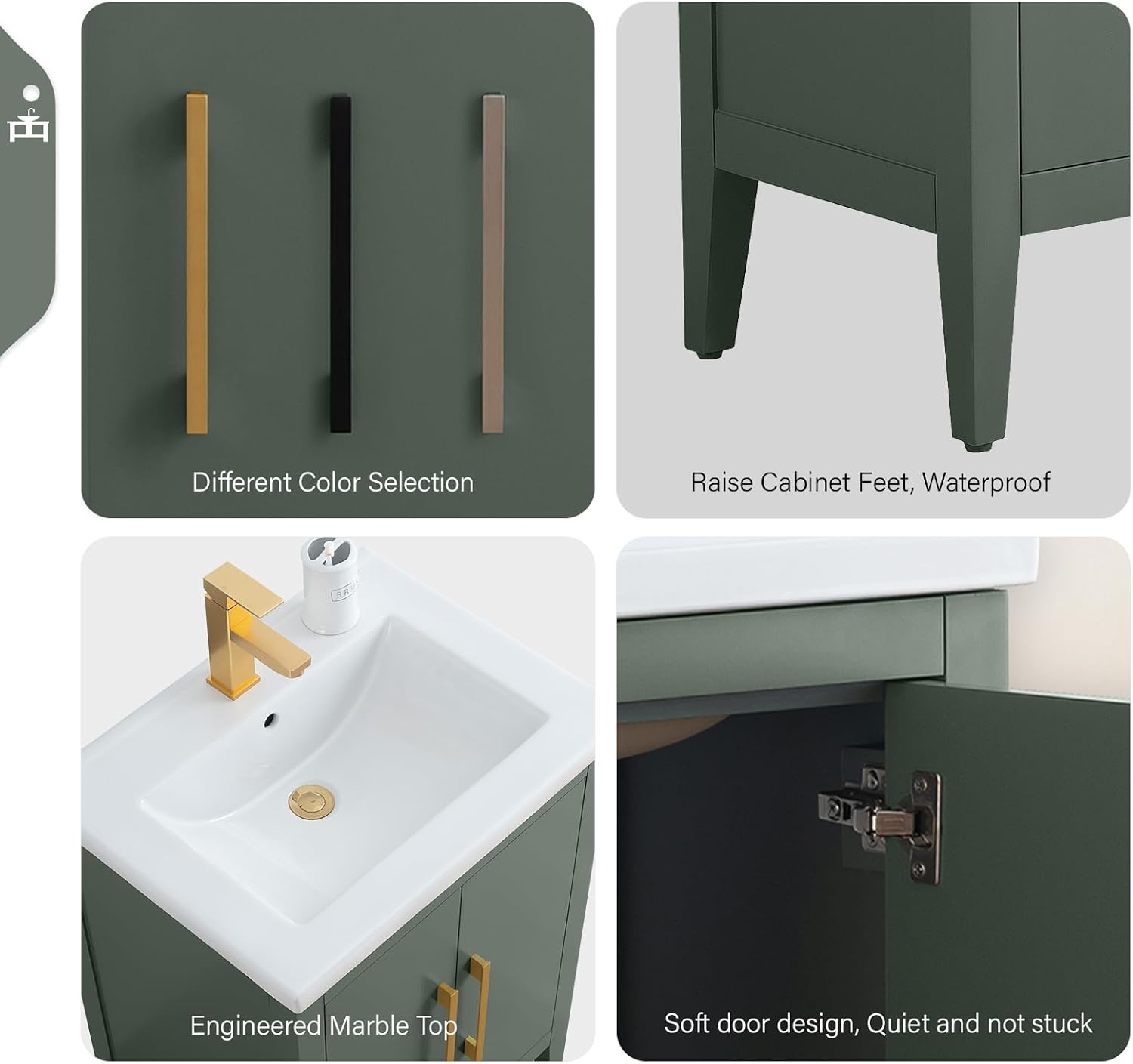 Different Color Selection

Raise Cabinet Feet, Waterproof

Engineered Marble Top

Soft door design, Quiet and not stuck