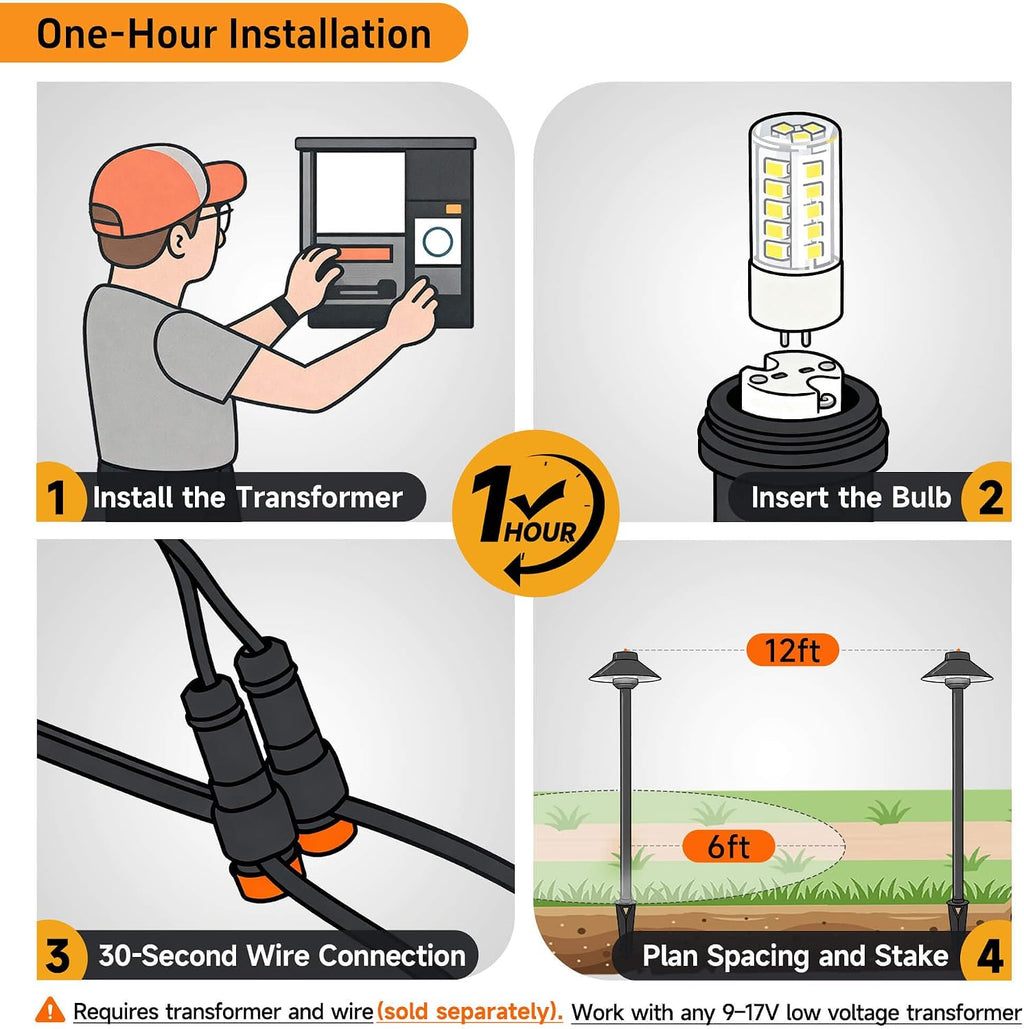 One-Hour Installation

1 Install the Transformer

Insert the Bulb 2

1 HOUR

3 30-Second Wire Connection

12ft

6ft

Plan Spacing and Stake 4

Requires transformer and wire (sold separately). Work with any 9–17V low voltage transformer