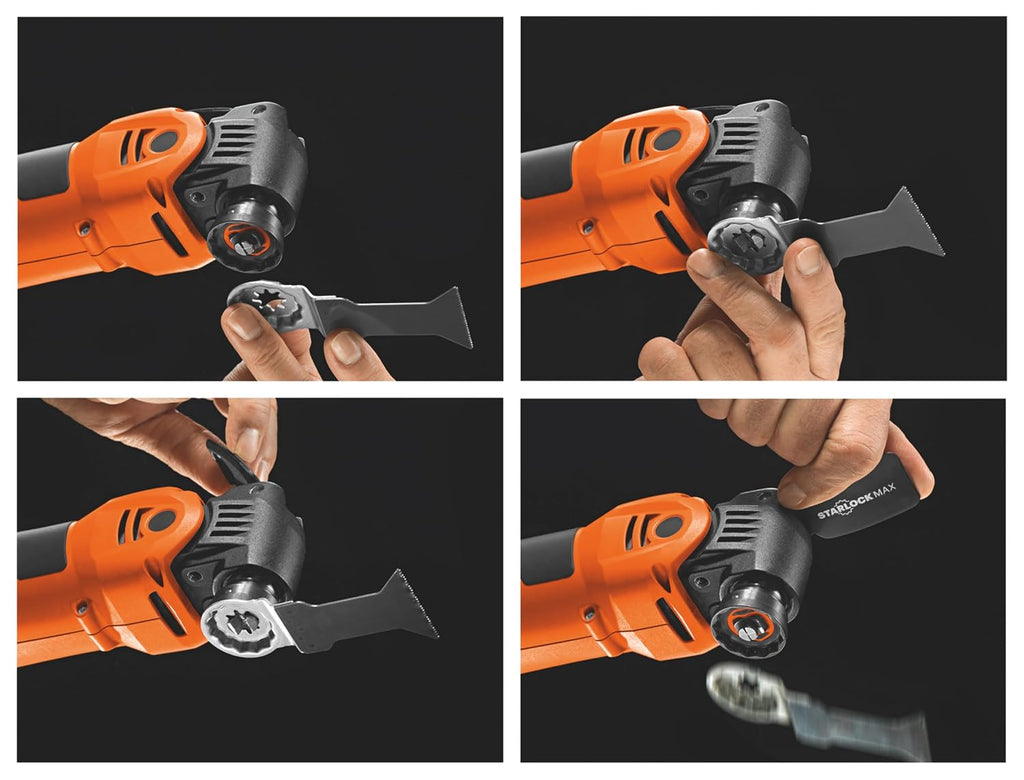 STARLOCK MAX