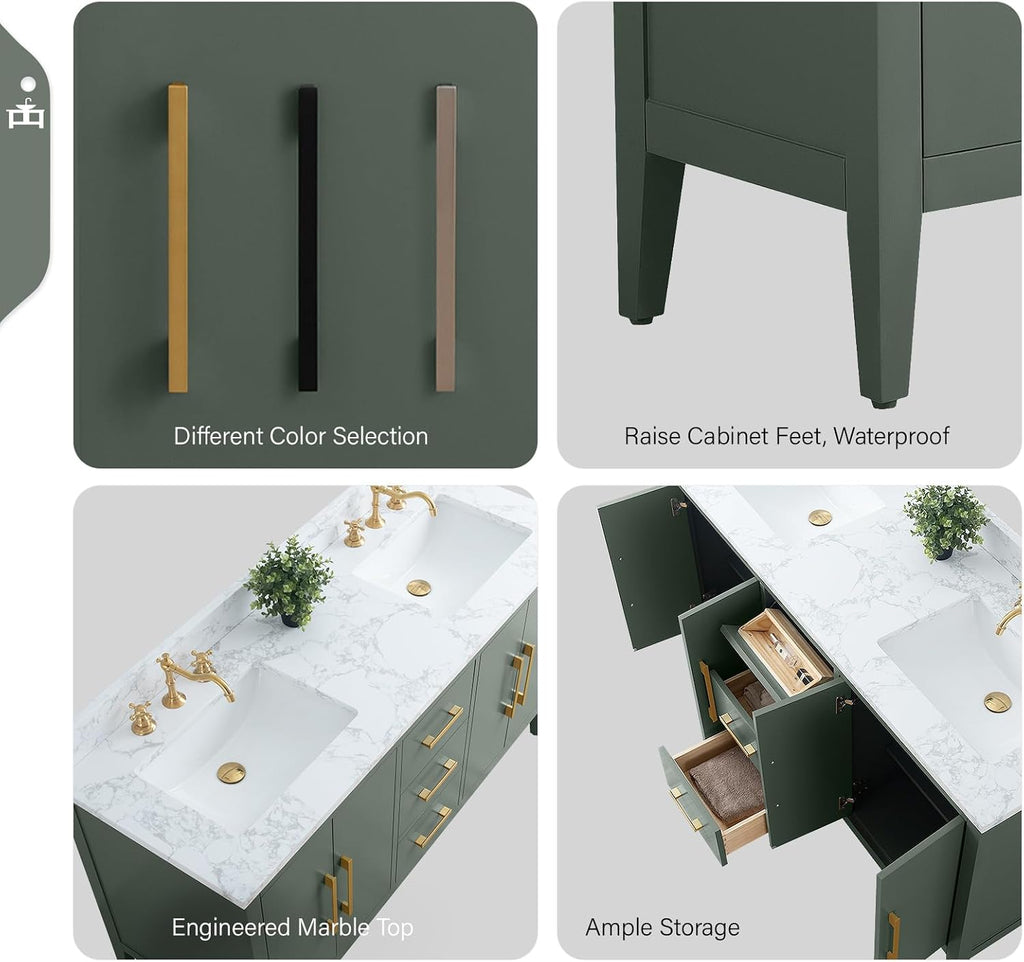 Different Color Selection

Raise Cabinet Feet, Waterproof

Engineered Marble Top

Ample Storage