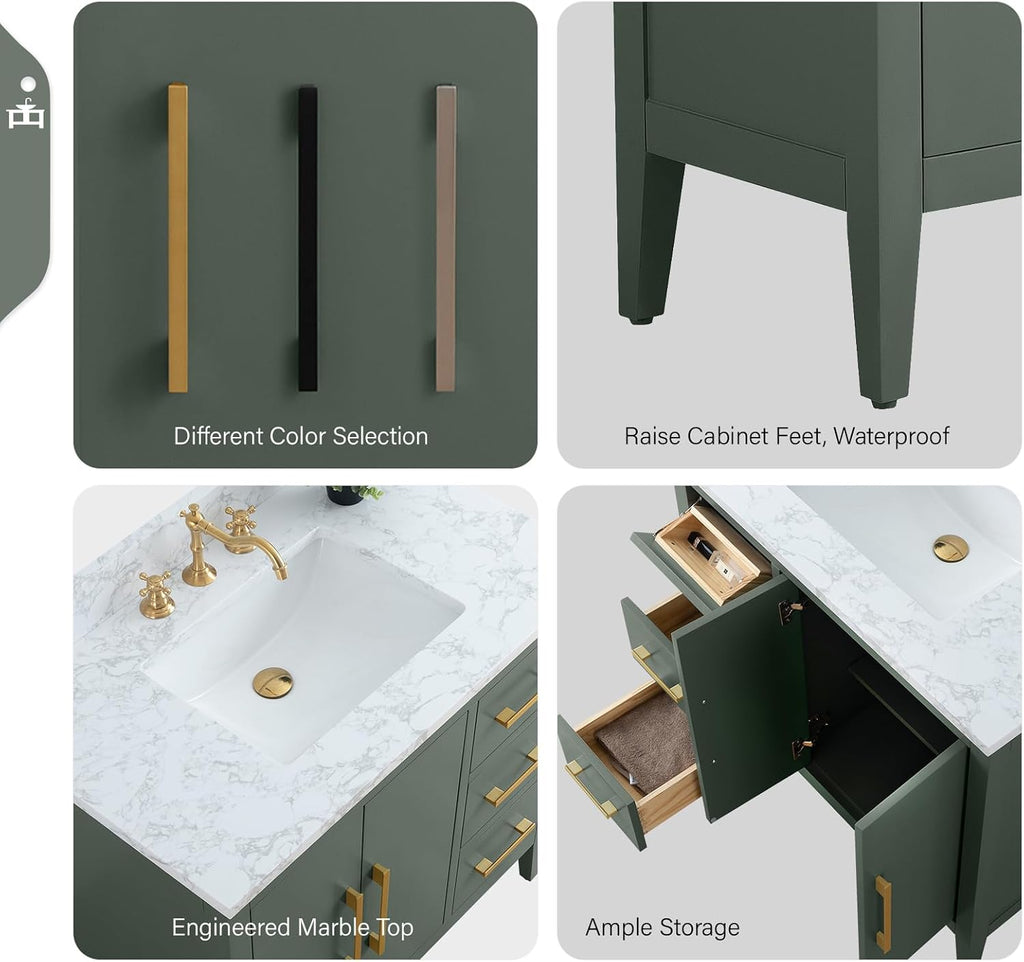 Different Color Selection

Raise Cabinet Feet, Waterproof

Engineered Marble Top

Ample Storage