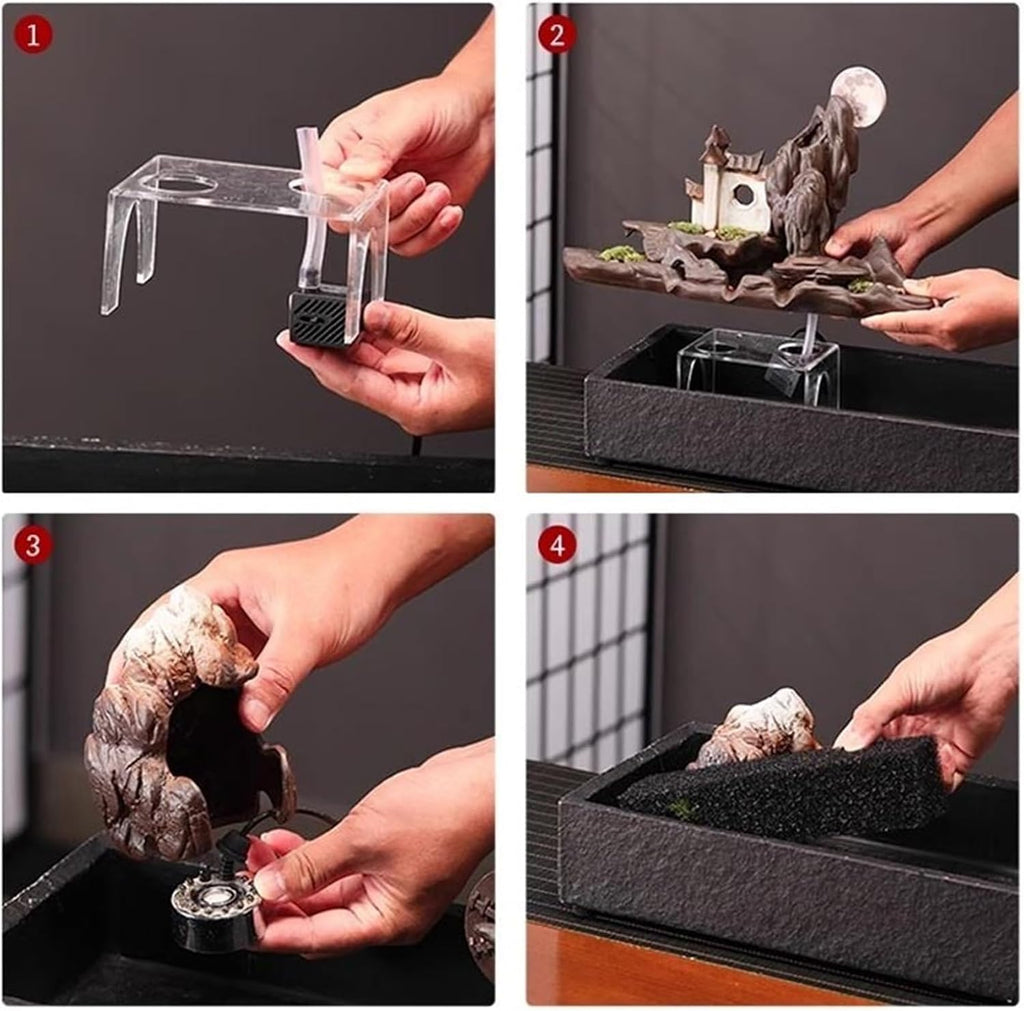 1

2

3

4