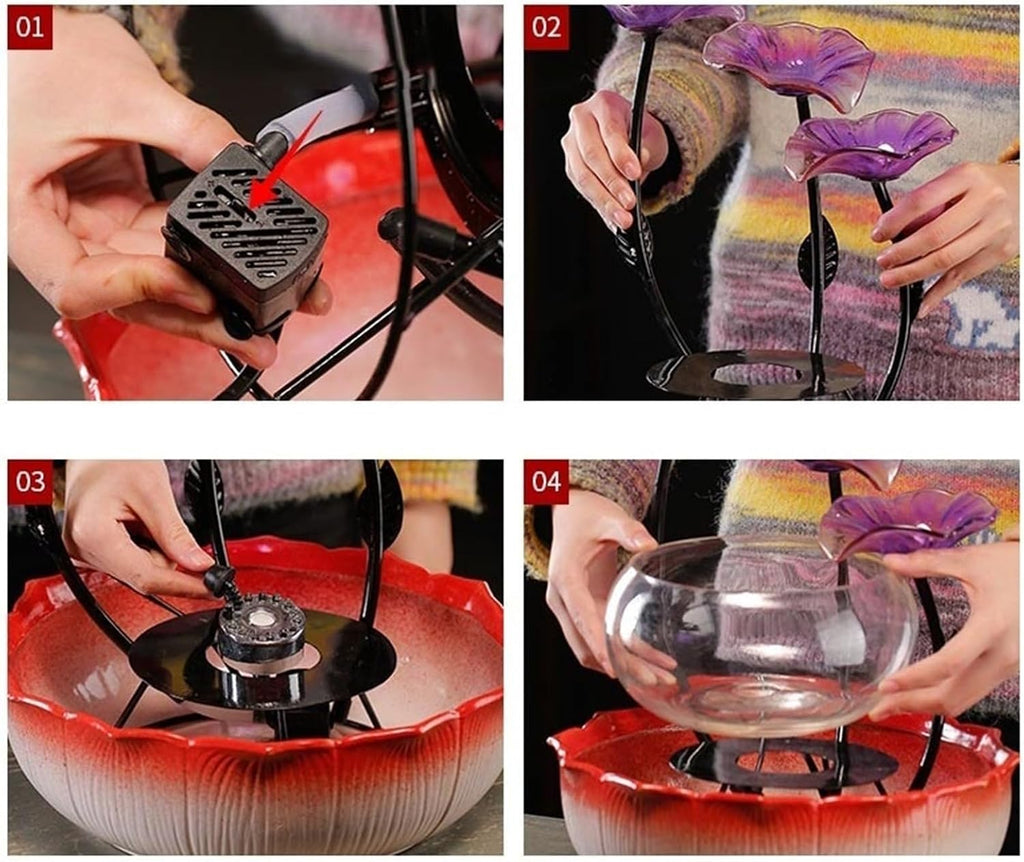 01

02

03

04