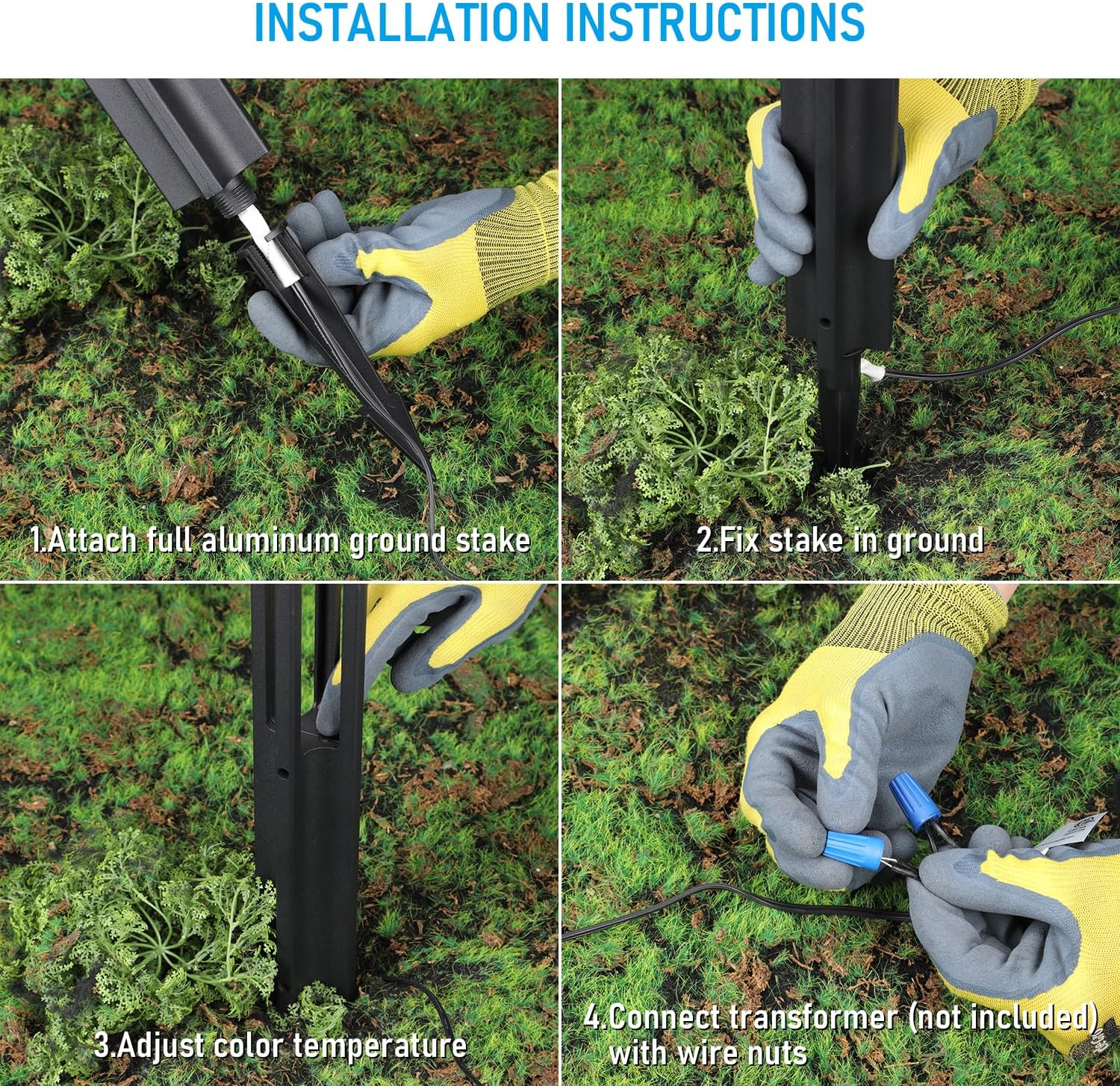 INSTALLATION INSTRUCTIONS

1.Attach full aluminum ground stake

2.Fix stake in ground

3.Adjust color temperature

4.Connect transformer (not included) with wire nuts